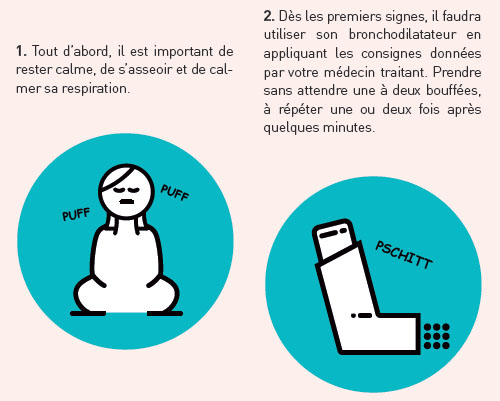 1. Tout d'abord, il est important de rester calme, de s'asseoir et de calmer sa respiration.

PUFF

PUFF

2. Dès les premiers signes, il faudra utiliser son bronchodilatateur en appliquant les consignes données par votre médecin traitant. Prendre sans attendre une à deux bouffées, à répéter une ou deux fois après quelques minutes.

PSCHITT