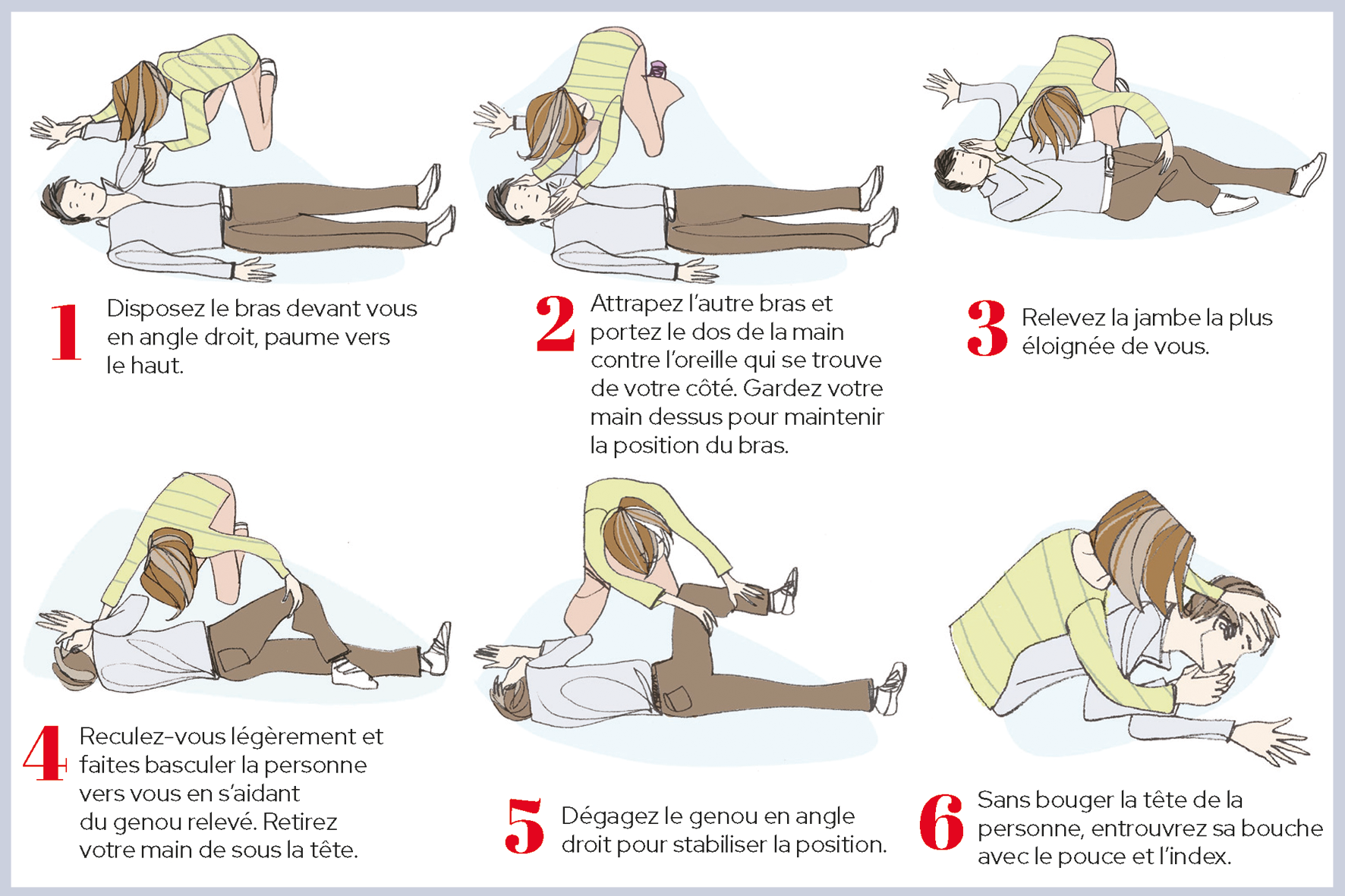 1 Disposez le bras devant vous en angle droit, paume vers le haut.

2 Attrapez l'autre bras et portez le dos de la main contre l'oreille qui se trouve de votre côté. Gardez votre main dessus pour maintenir la position du bras.

3 Relevez la jambe la plus éloignée de vous.

4 Reculez-vous légèrement et faites basculer la personne vers vous en s'aidant du genou relevé. Retirez votre main de sous la tête.

5 Dégagez le genou en angle droit pour stabiliser la position.

6 Sans bouger la tête de la personne, entrouvrez sa bouche avec le pouce et l'index.